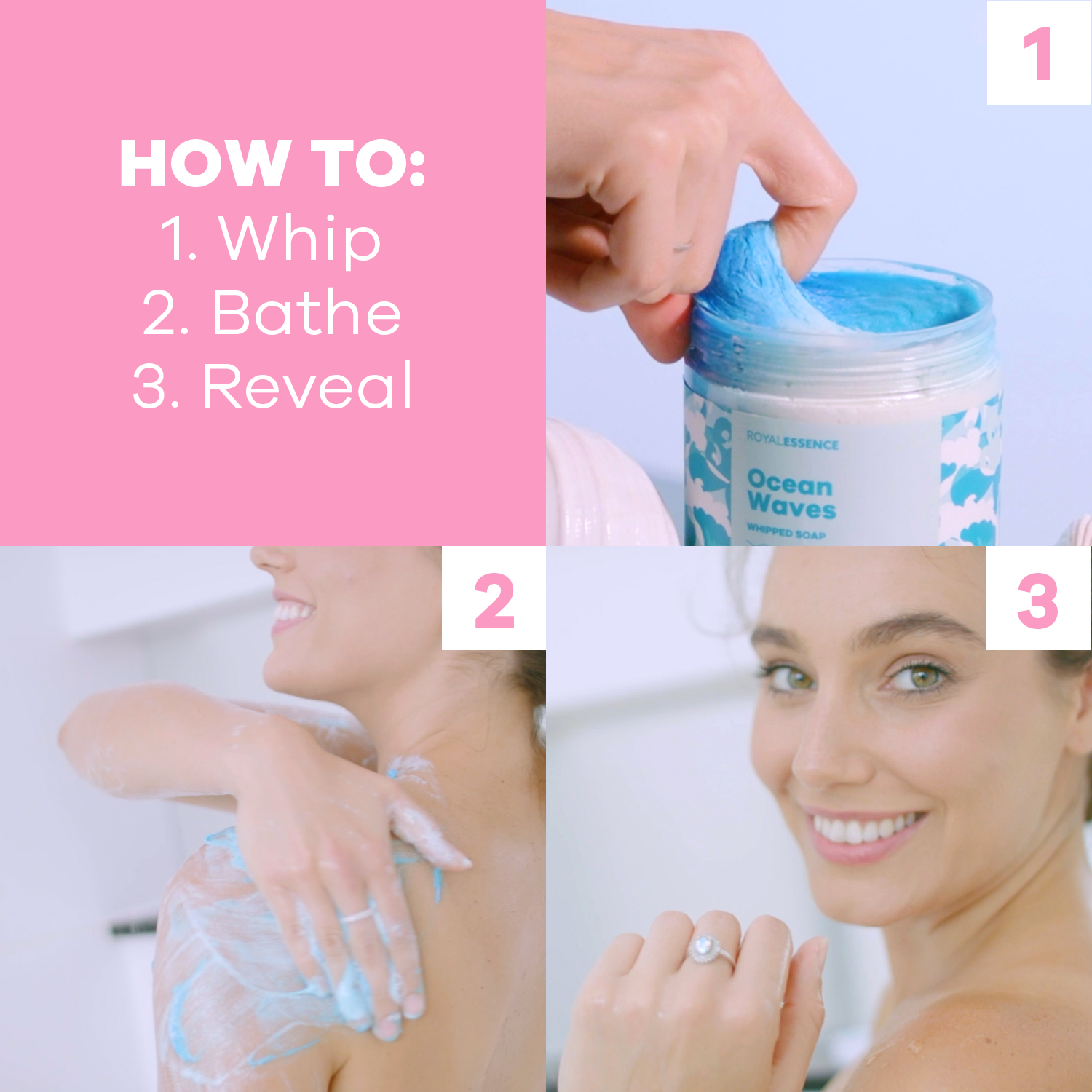 HOW TO:
1. Whip
2. Bathe
3. Reveal

1

ROYALESSENCE
Ocean Waves
WHIPPED SOAP

2

3